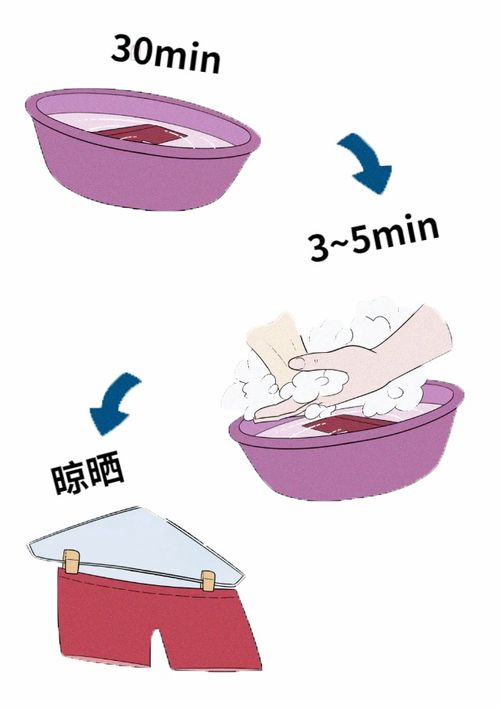 30min

3~5min

晾晒