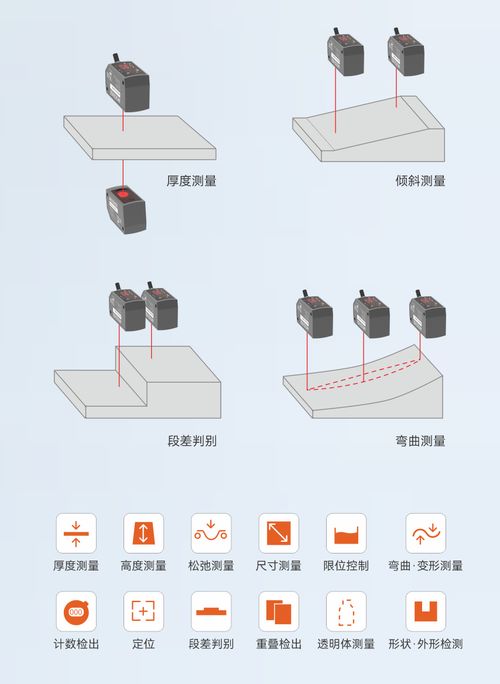 厚度测量

倾斜测量

段差判别

弯曲测量

厚度测量 高度测量 松弛测量 尺寸测量 限位控制 弯曲·变形测量

计数检出 定位 段差判别 重叠检出 透明体测量 形状·外形检测